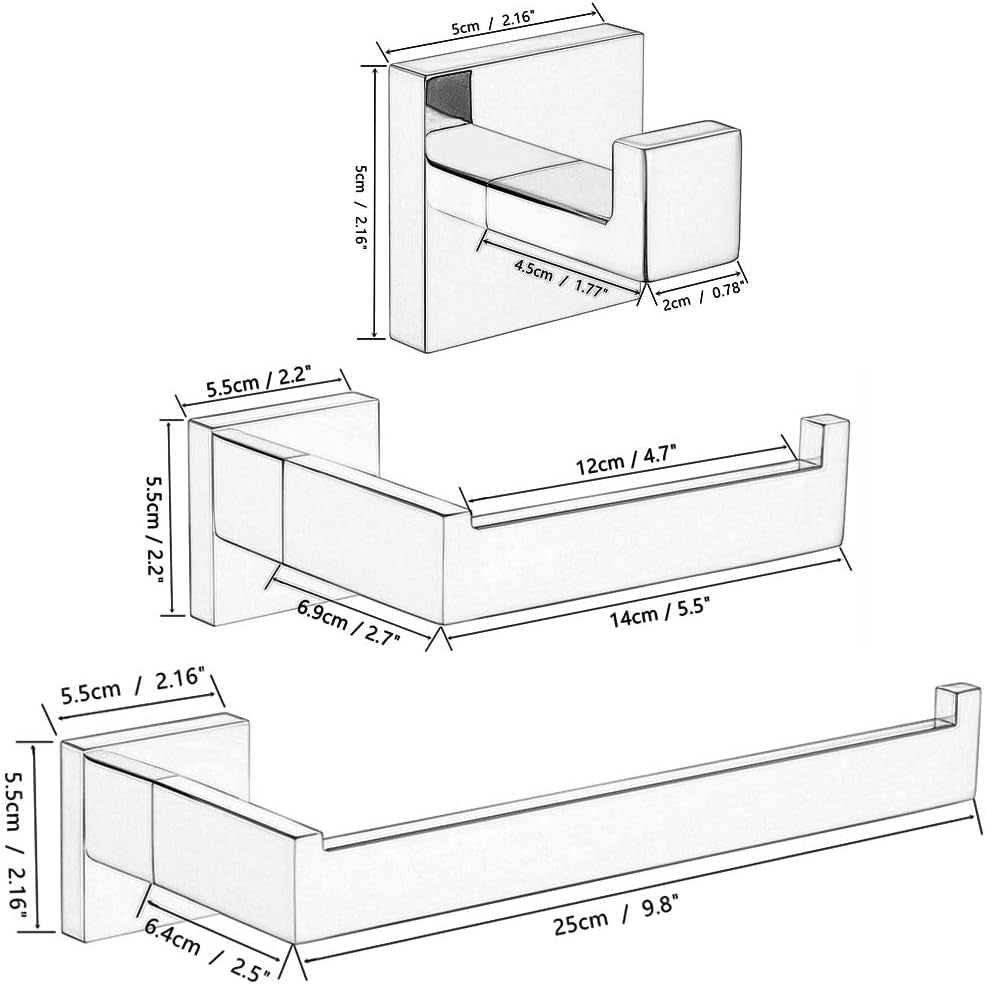 5cm / 2.16"
5cm / 2.16"
4.5cm / 1.77"
2cm / 0.78"
5.5cm / 2.2"
5.5cm / 2.2"
12cm / 4.7"
6.9cm / 2.7"
14cm / 5.5"
5.5cm / 2.16"
5.5cm / 2.16"
6.4cm / 2.5"
25cm / 9.8"